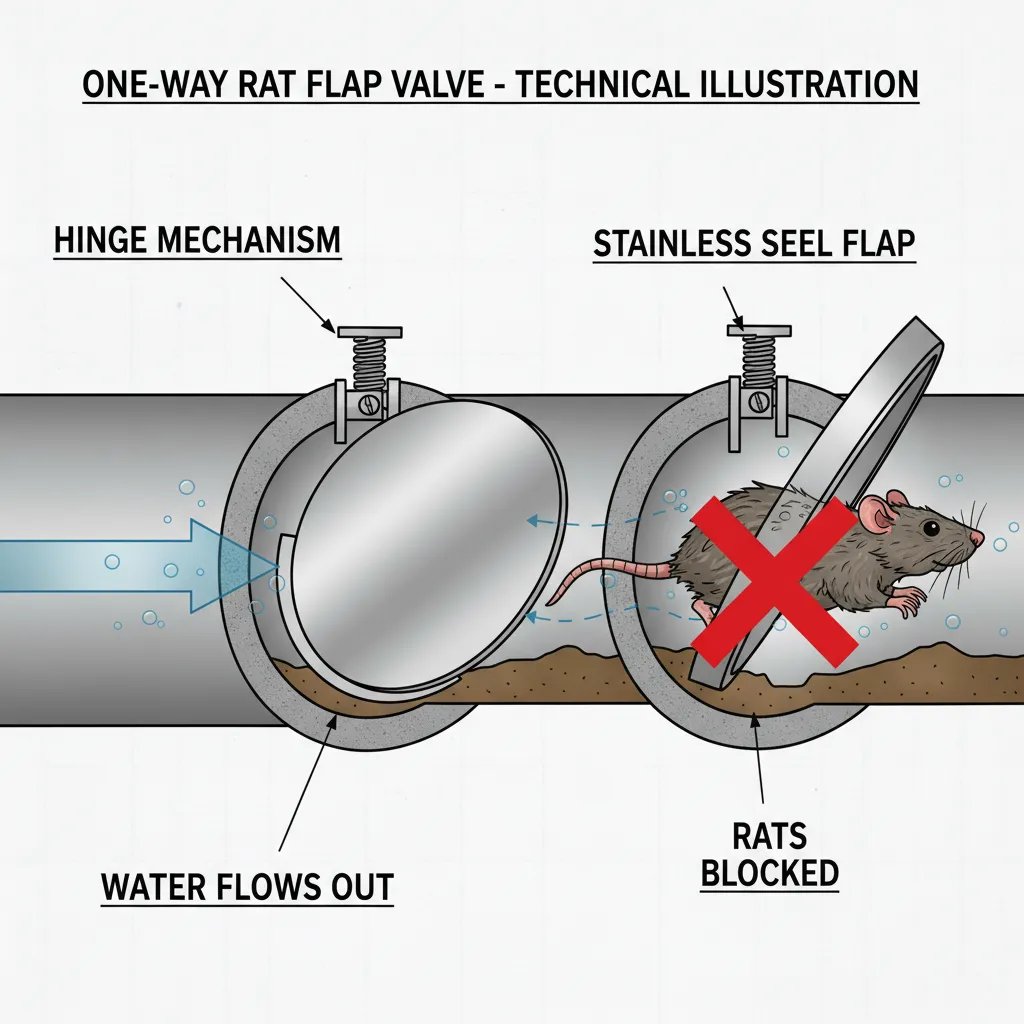 ONE-WAY RAT FLAP VALVE - TECHNICAL ILLUSTRATION

HINGE MECHANISM

STAINLESS SEEL FLAP

WATER FLOWS OUT

RATS BLOCKED